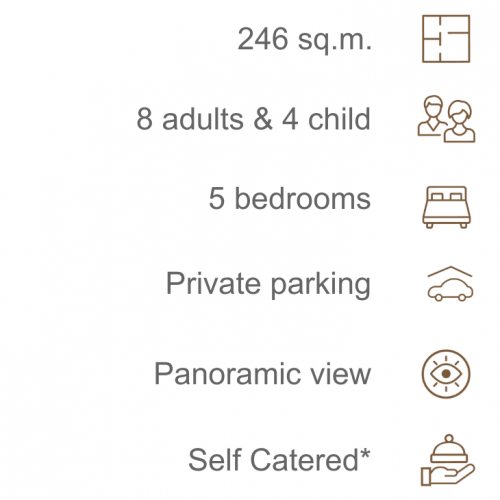 246 sq.m.

8 adults & 4 child

5 bedrooms

Private parking

Panoramic view

Self Catered*