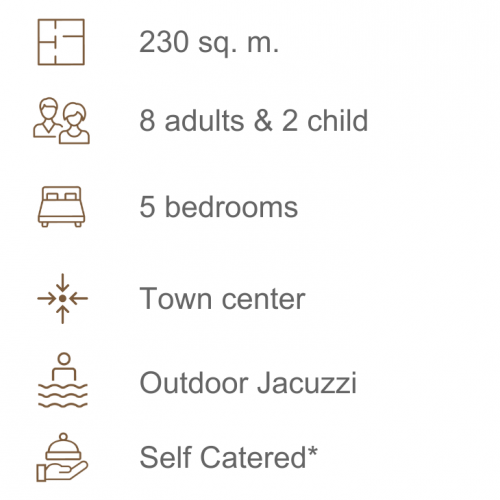 230 sq. m.

8 adults & 2 child

5 bedrooms

Town center

Outdoor Jacuzzi

Self Catered*